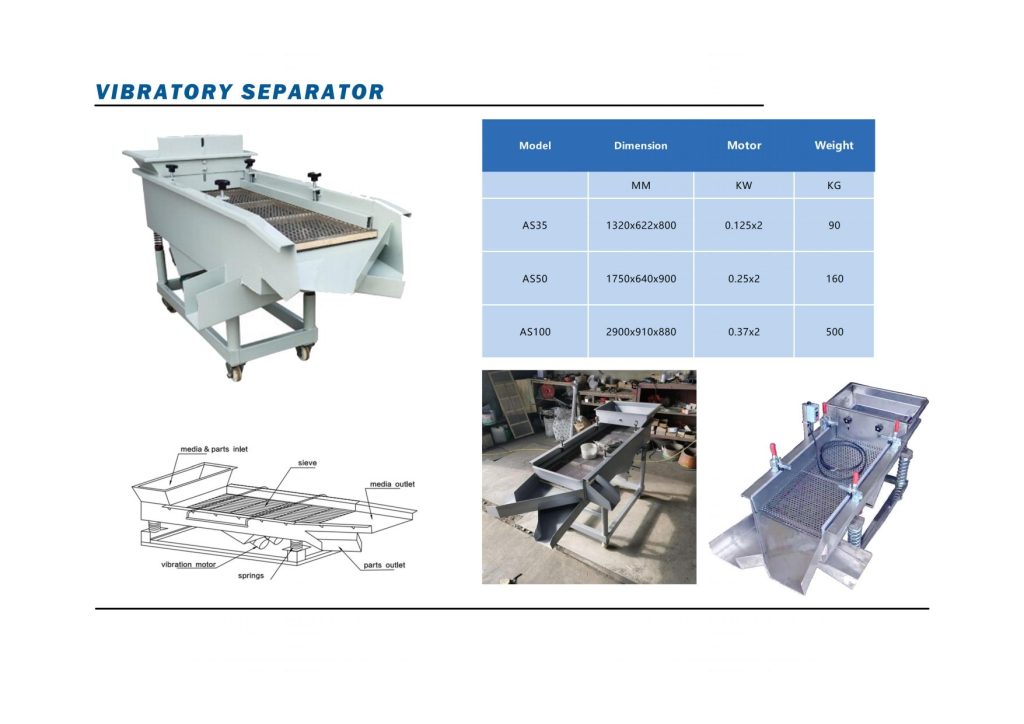 VIBRATORY SEPARATOR

| Model | Dimension | Motor | Weight |
|---|---|---|---|
| | MM | KW | KG |
| AS35 | 1320x622x800 | 0.125x2 | 90 |
| AS50 | 1750x640x900 | 0.25x2 | 160 |
| AS100 | 2900x910x880 | 0.37x2 | 500 |

media & parts inlet
sieve
media outlet
vibration motor
springs
parts outlet